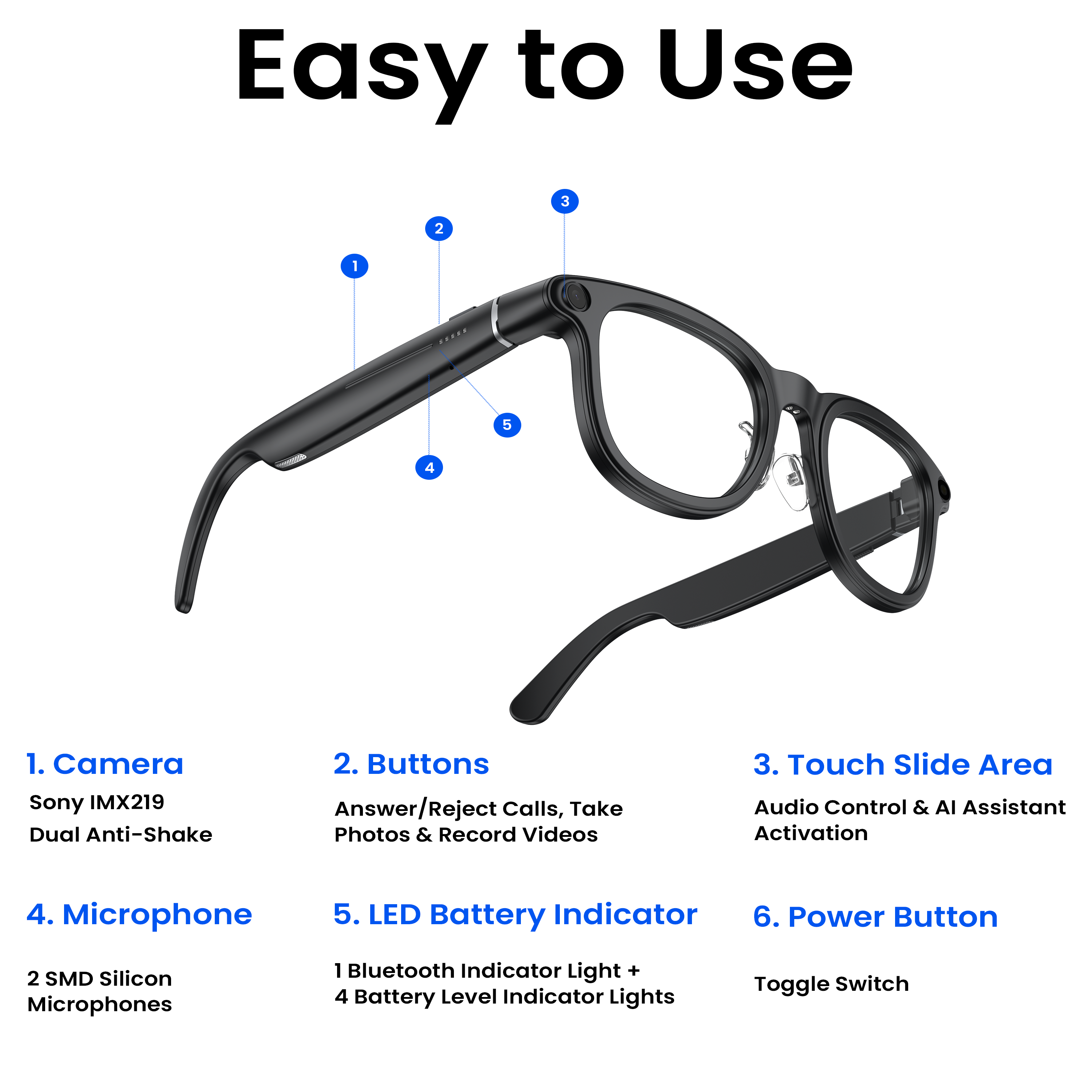 Easy to Use

3

2

1

5

4

1. Camera

Sony IMX219

Dual Anti-Shake

2. Buttons

Answer/Reject Calls, Take Photos & Record Videos

3. Touch Slide Area

Audio Control & AI Assistant Activation

4. Microphone

2 SMD Silicon Microphones

5. LED Battery Indicator

1 Bluetooth Indicator Light + 4 Battery Level Indicator Lights

6. Power Button

Toggle Switch