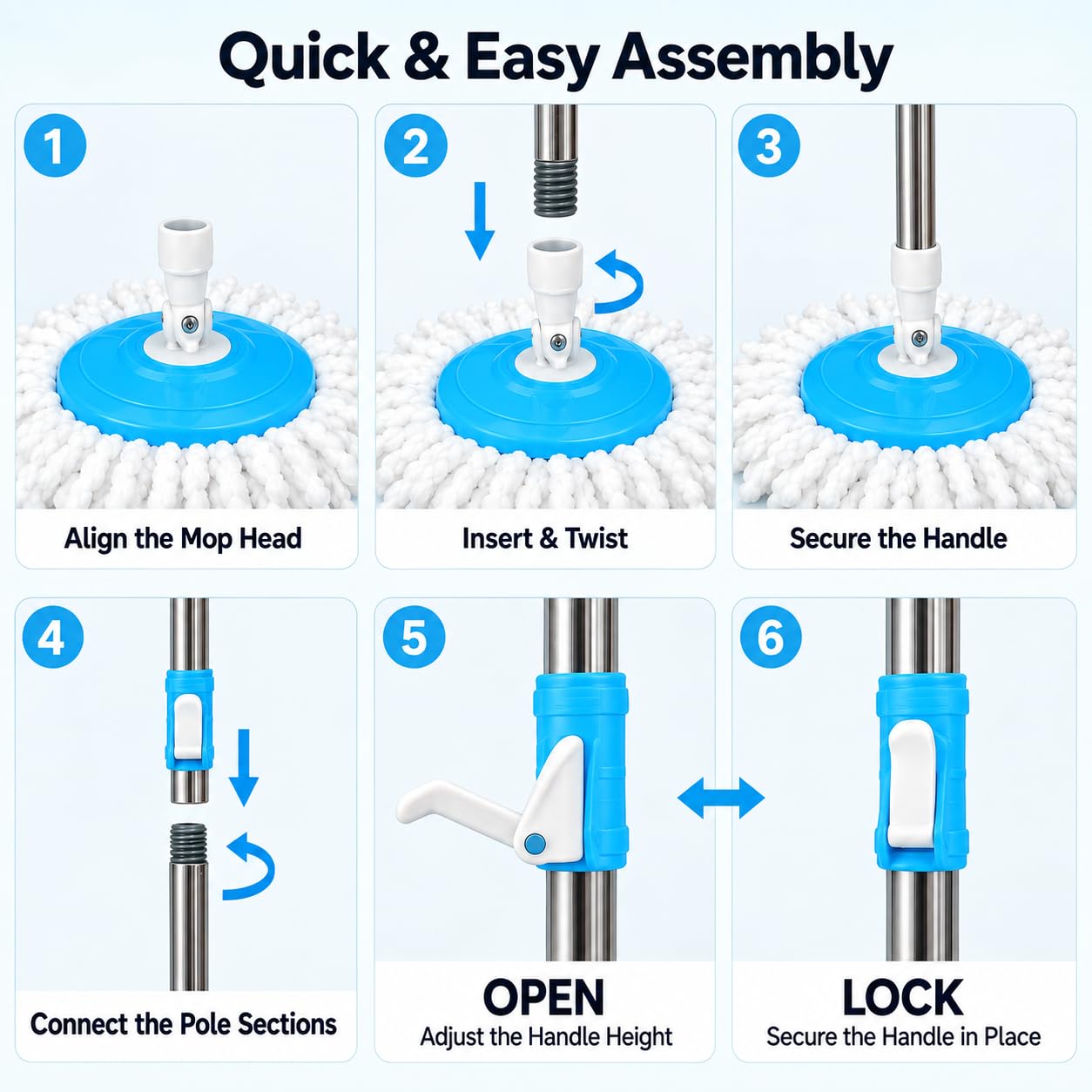 Quick & Easy Assembly

1
Align the Mop Head

2
Insert & Twist

3
Secure the Handle

4
Connect the Pole Sections

5
OPEN
Adjust the Handle Height

6
LOCK
Secure the Handle in Place